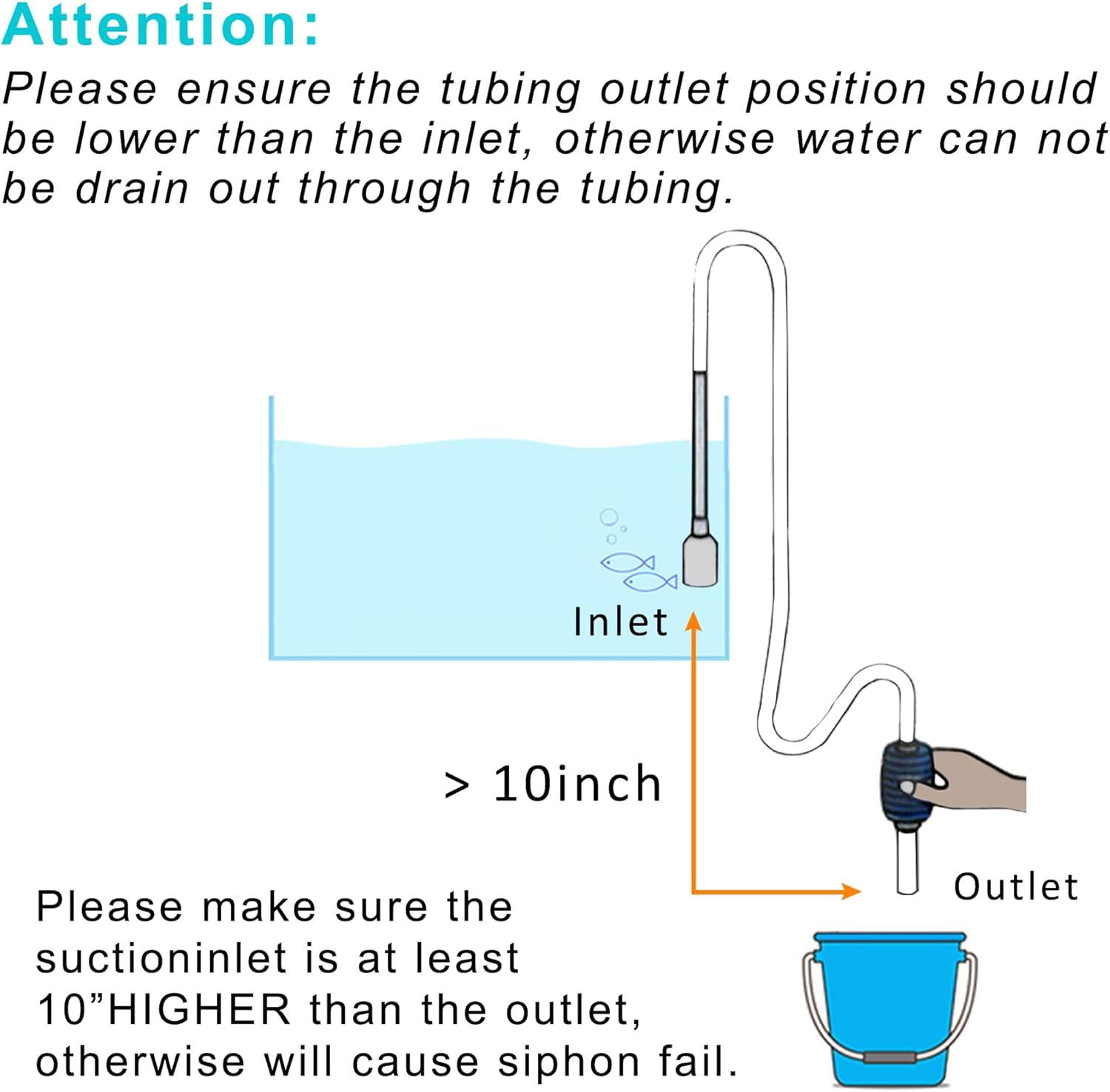 Attention:
Please ensure the tubing outlet position should be lower than the inlet, otherwise water can not be drain out through the tubing.

Inlet

> 10inch

Outlet

Please make sure the suctioninlet is at least 10”HIGHER than the outlet, otherwise will cause siphon fail.