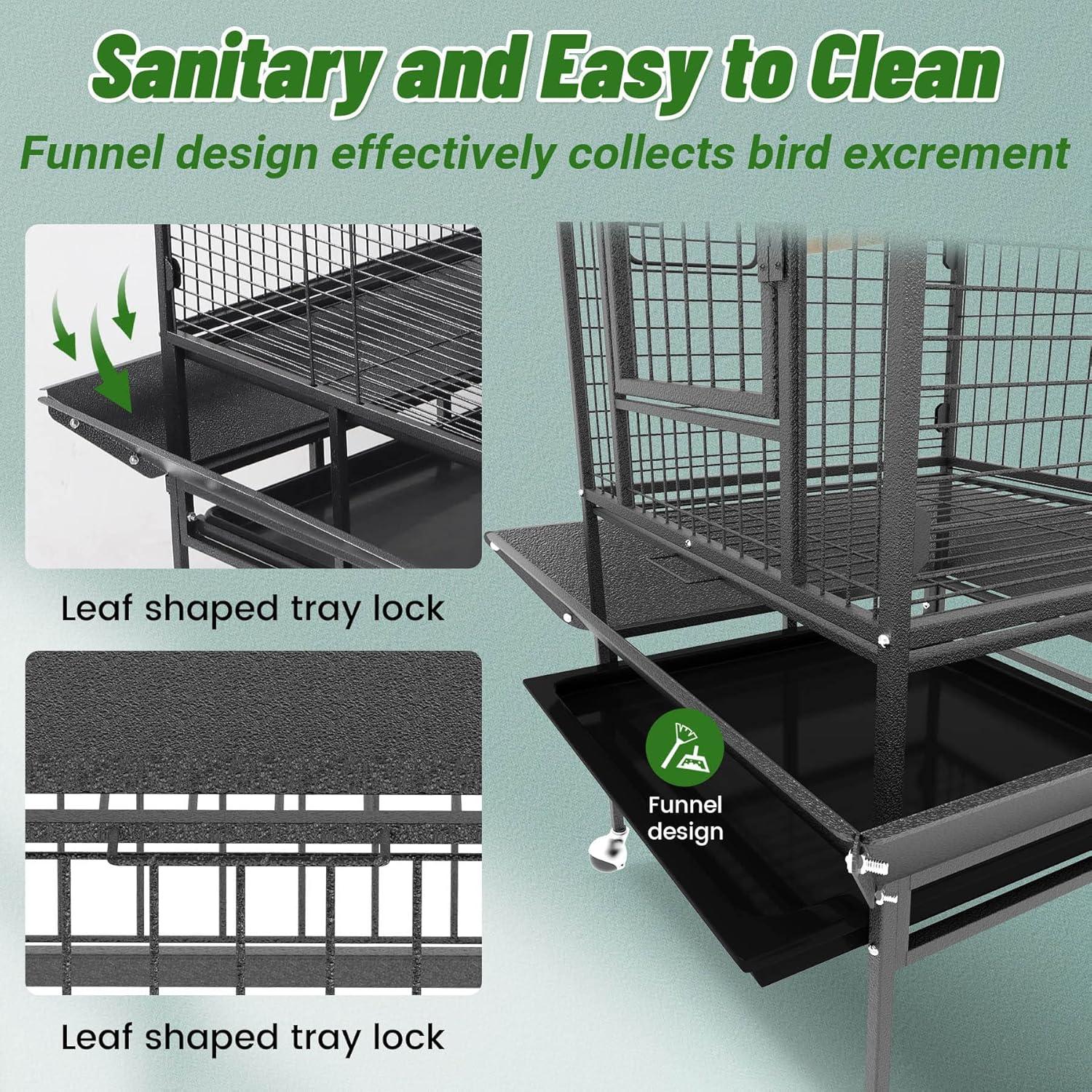 Sanitary and Easy to Clean

Funnel design effectively collects bird excrement

Leaf shaped tray lock

Leaf shaped tray lock

Funnel design